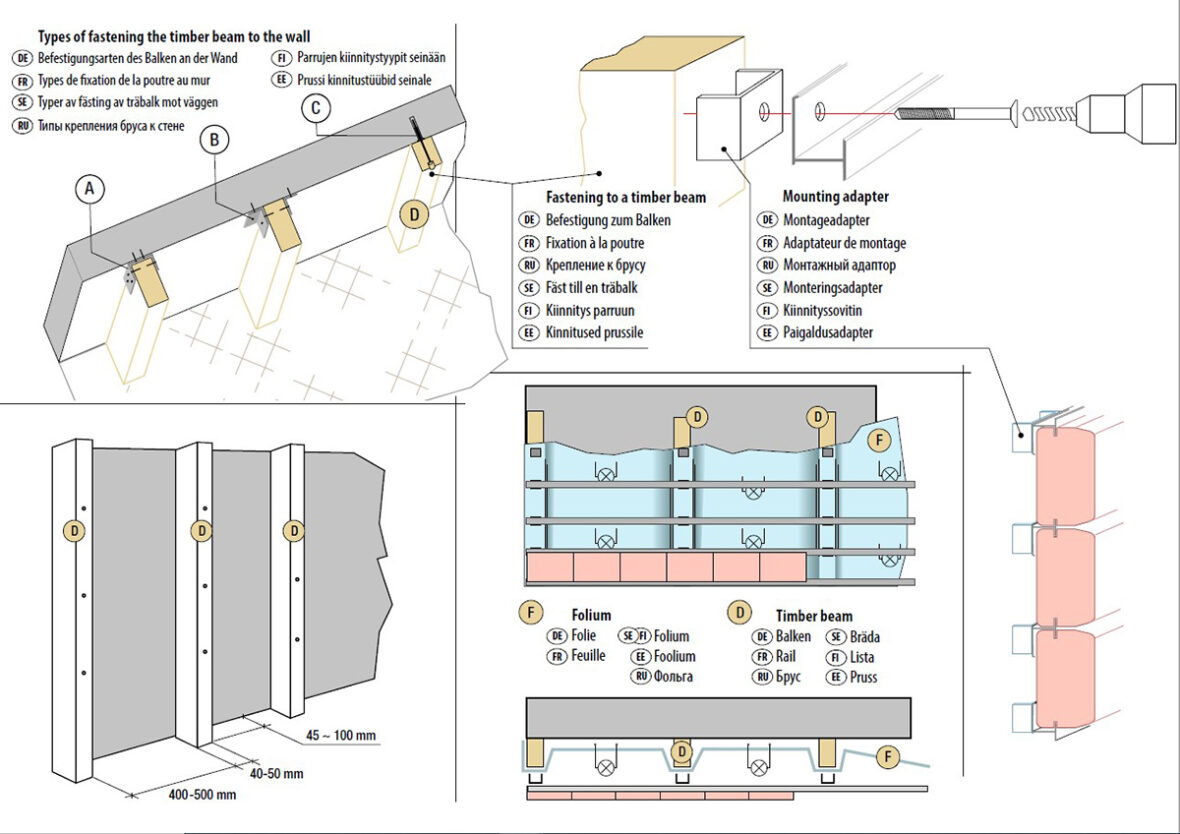 Types of fastening the timber beam to the wall
DE Befestigungsarten des Balken an der Wand
FR Types de fixation de la poutre au mur
SE Typer av fästing av träbalk mot väggen
RU Типы крепления бруса к стене
FI Parrujen kiinnitystyypit seinään
EE Prussi kinnitustüübid seinale

A
B
C
D

Fastening to a timber beam
DE Befestigung zum Balken
FR Fixation à la poutre
RU Крепление к брусу
SE Fäst till en träbalk
FI Kiinnitys parruun
EE Kinnitused prussile

Mounting adapter
DE Montageadapter
FR Adaptateur de montage
RU Монтажный адаптор
SE Monteringsadapter
FI Kiinnityssovitin
EE Paigaldusadapter

D
D
D
45 ~ 100 mm
40-50 mm
400-500 mm

D
D
F

F Folium
DE Folie
FR Feuille
SE FI Folium
EE Foolium
RU Фольга

D Timber beam
DE Balken
FR Rail
RU Брус
SE Bräda
FI Lista
EE Pruss

D
F