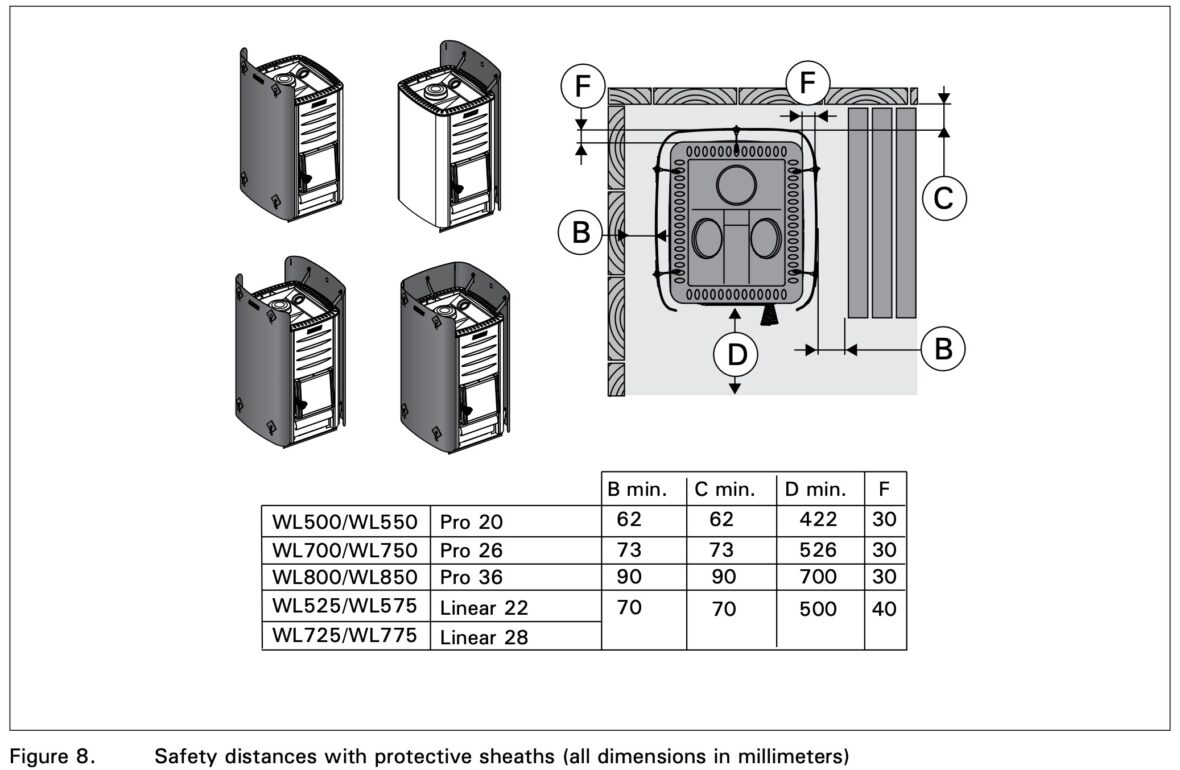 F F C B D B

| | | B min. | C min. | D min. | F |
|---|---|---|---|---|---|
| WL500/WL550 | Pro 20 | 62 | 62 | 422 | 30 |
| WL700/WL750 | Pro 26 | 73 | 73 | 526 | 30 |
| WL800/WL850 | Pro 36 | 90 | 90 | 700 | 30 |
| WL525/WL575 | Linear 22 | 70 | 70 | 500 | 40 |
| WL725/WL775 | Linear 28 | | | | |

Figure 8. Safety distances with protective sheaths (all dimensions in millimeters)