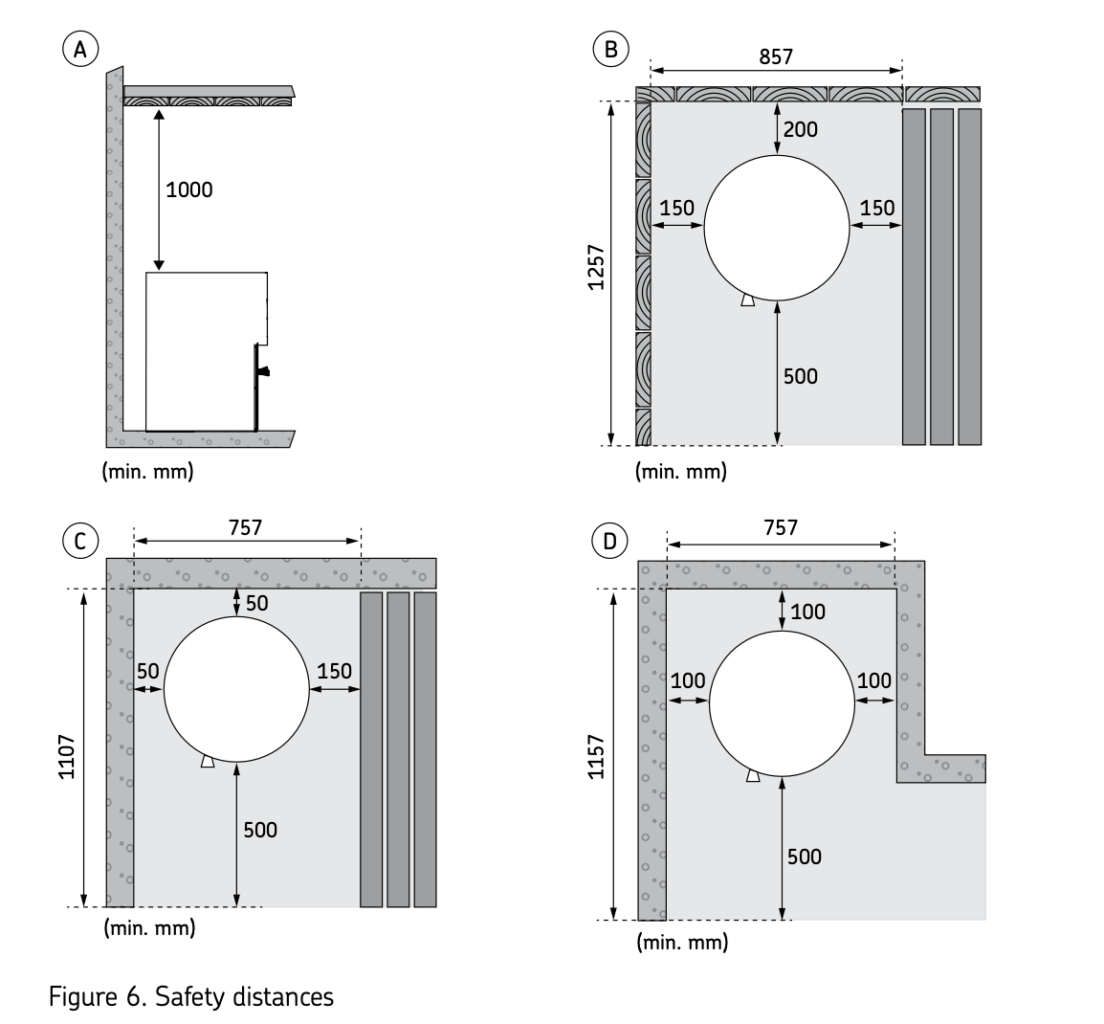 A

1000

(min. mm)

B

857

200

150

150

1257

500

(min. mm)

C

757

50

50

150

1107

500

(min. mm)

D

757

100

100

100

1157

500

(min. mm)

Figure 6. Safety distances